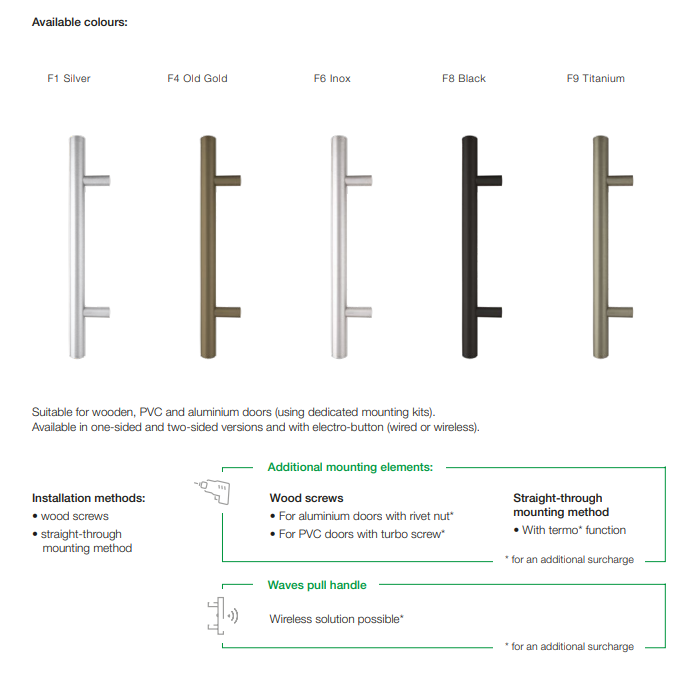 Available colours:

F1 Silver

F4 Old Gold

F6 Inox

F8 Black

F9 Titanium

Suitable for wooden, PVC and aluminium doors (using dedicated mounting kits).
Available in one-sided and two-sided versions and with electro-button (wired or wireless).

Installation methods:
• wood screws
• straight-through mounting method

Additional mounting elements:

Wood screws
• For aluminium doors with rivet nut*
• For PVC doors with turbo screw*

Straight-through mounting method
• With termo* function

* for an additional surcharge

Waves pull handle

Wireless solution possible*

* for an additional surcharge