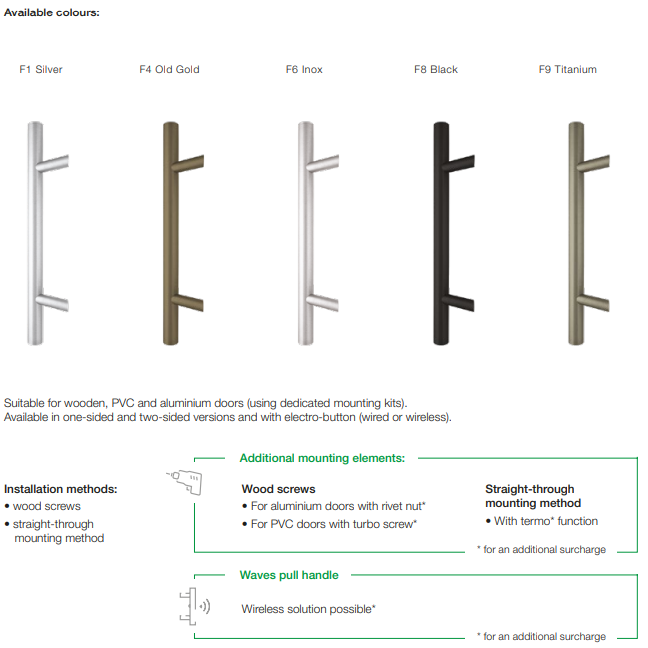 Available colours:

F1 Silver

F4 Old Gold

F6 Inox

F8 Black

F9 Titanium

Suitable for wooden, PVC and aluminium doors (using dedicated mounting kits).
Available in one-sided and two-sided versions and with electro-button (wired or wireless).

Installation methods:
• wood screws
• straight-through mounting method

Additional mounting elements:

Wood screws
• For aluminium doors with rivet nut*
• For PVC doors with turbo screw*

Straight-through mounting method
• With termo* function

* for an additional surcharge

Waves pull handle

Wireless solution possible*

* for an additional surcharge