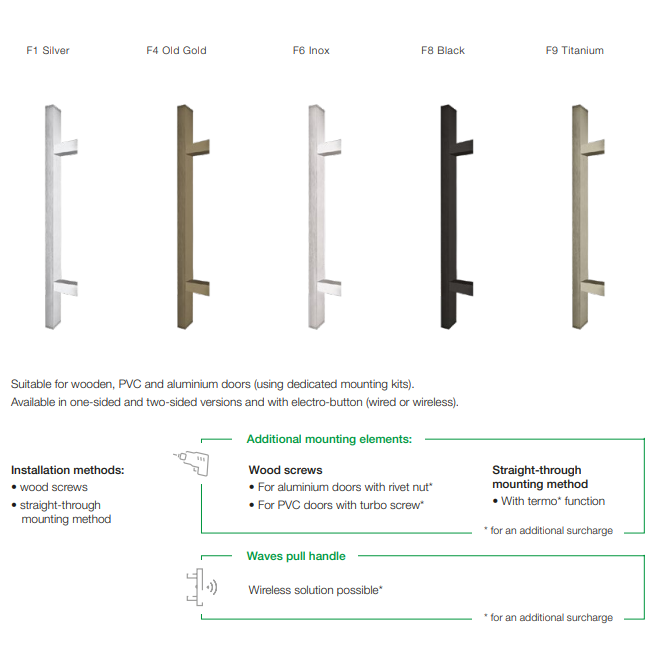 F1 Silver

F4 Old Gold

F6 Inox

F8 Black

F9 Titanium

Suitable for wooden, PVC and aluminium doors (using dedicated mounting kits).
Available in one-sided and two-sided versions and with electro-button (wired or wireless).

Installation methods:
• wood screws
• straight-through mounting method

Additional mounting elements:

Wood screws
• For aluminium doors with rivet nut*
• For PVC doors with turbo screw*

Straight-through mounting method
• With termo* function

* for an additional surcharge

Waves pull handle

Wireless solution possible*

* for an additional surcharge