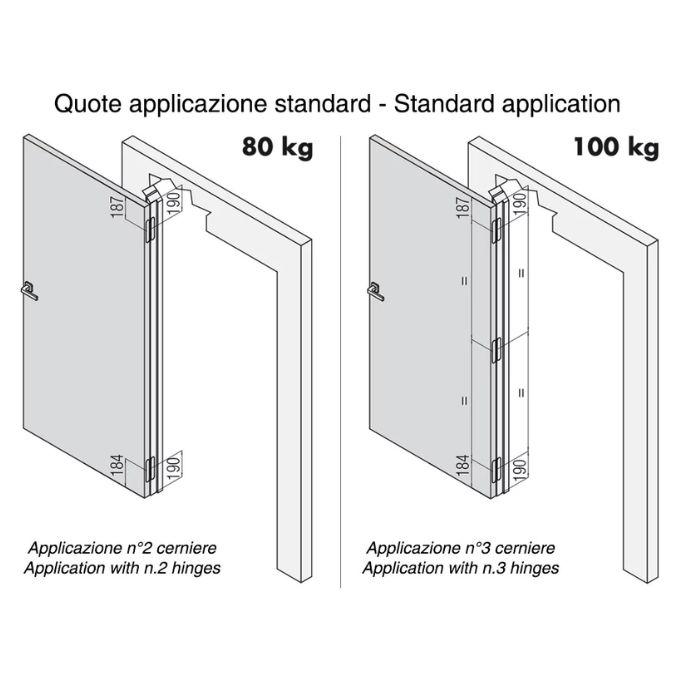 Quote applicazione standard - Standard application

80 kg

187
190
184
190

Applicazione n°2 cerniere
Application with n.2 hinges

100 kg

187
190
=
=
=
=
184
190

Applicazione n°3 cerniere
Application with n.3 hinges